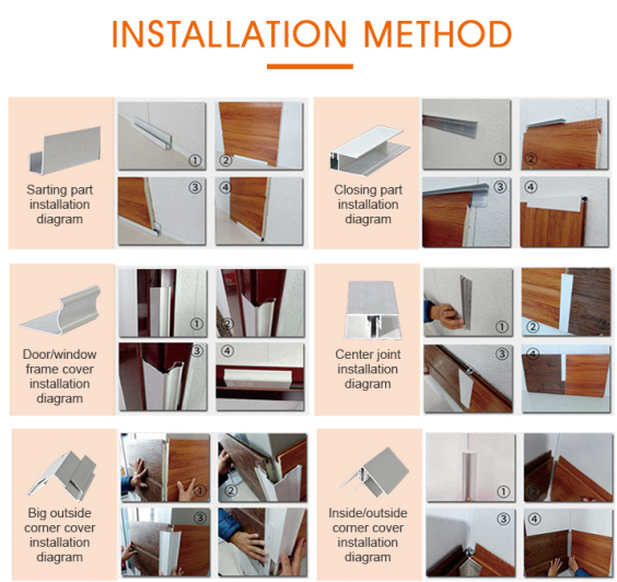 INSTALLATION METHOD

Sarting part installation diagram

① ② ③ ④

Closing part installation diagram

① ② ③ ④

Door/window frame cover installation diagram

① ② ③ ④

Center joint installation diagram

① ② ③ ④

Big outside corner cover installation diagram

① ② ③ ④

Inside/outside corner cover installation diagram

① ② ③ ④